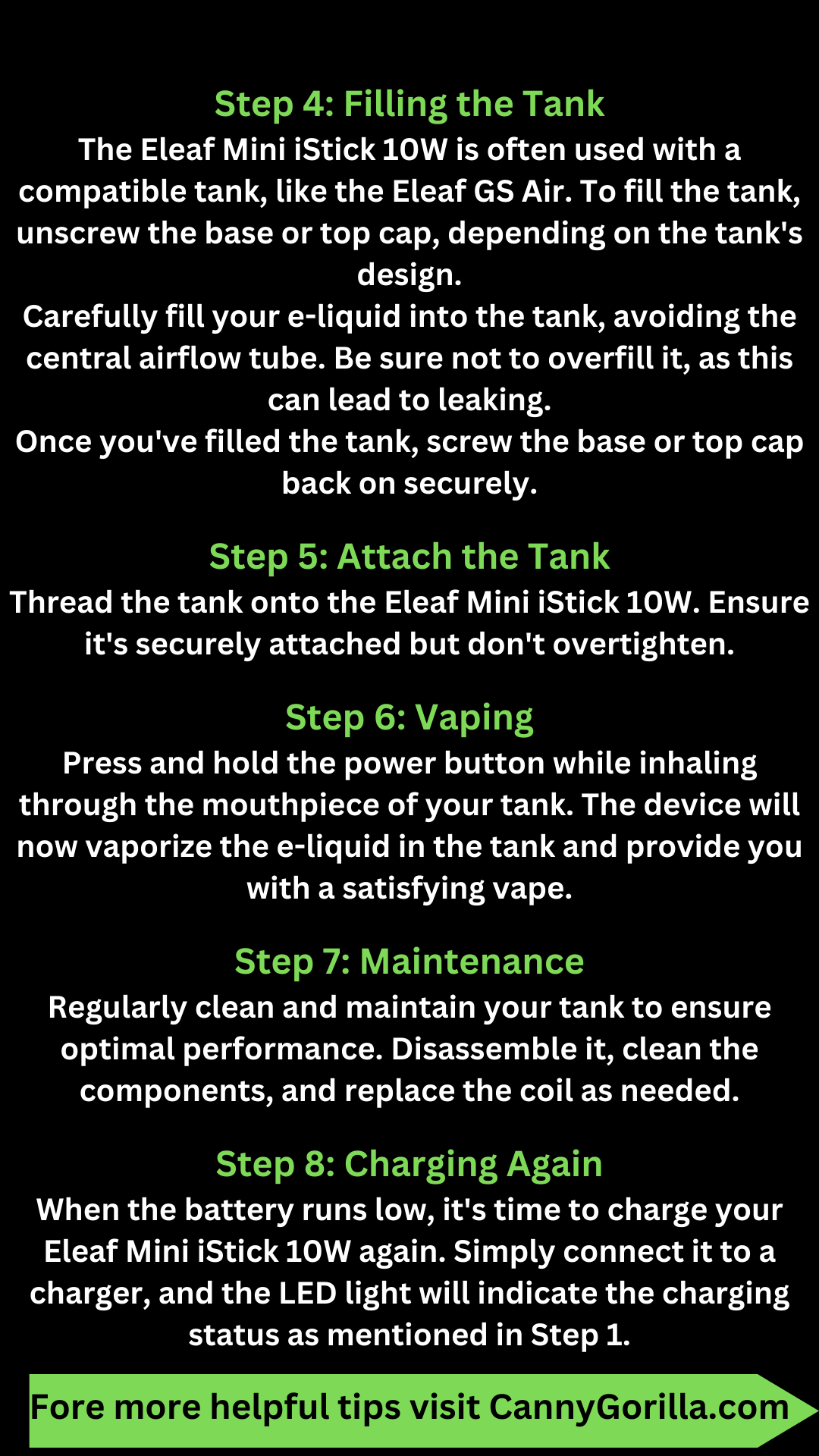 Step 4: Filling the Tank
The Eleaf Mini iStick 10W is often used with a compatible tank, like the Eleaf GS Air. To fill the tank, unscrew the base or top cap, depending on the tank's design.
Carefully fill your e-liquid into the tank, avoiding the central airflow tube. Be sure not to overfill it, as this can lead to leaking.
Once you've filled the tank, screw the base or top cap back on securely.

Step 5: Attach the Tank
Thread the tank onto the Eleaf Mini iStick 10W. Ensure it's securely attached but don't overtighten.

Step 6: Vaping
Press and hold the power button while inhaling through the mouthpiece of your tank. The device will now vaporize the e-liquid in the tank and provide you with a satisfying vape.

Step 7: Maintenance
Regularly clean and maintain your tank to ensure optimal performance. Disassemble it, clean the components, and replace the coil as needed.

Step 8: Charging Again
When the battery runs low, it's time to charge your Eleaf Mini iStick 10W again. Simply connect it to a charger, and the LED light will indicate the charging status as mentioned in Step 1.

Fore more helpful tips visit CannyGorilla.com